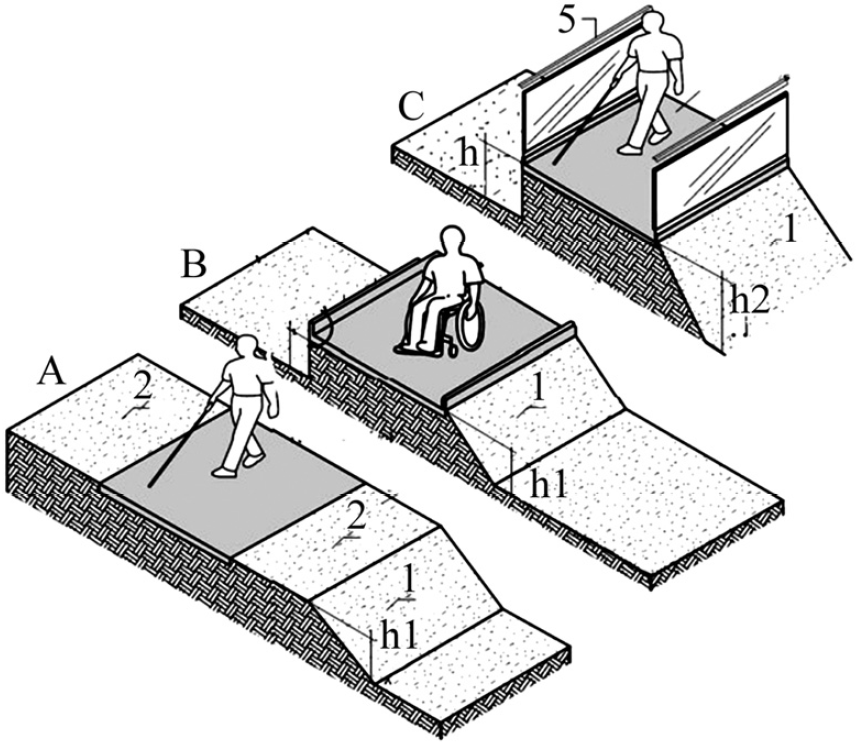 5
C
h
1
h2
B
1
h1
A
2
2
1
h1